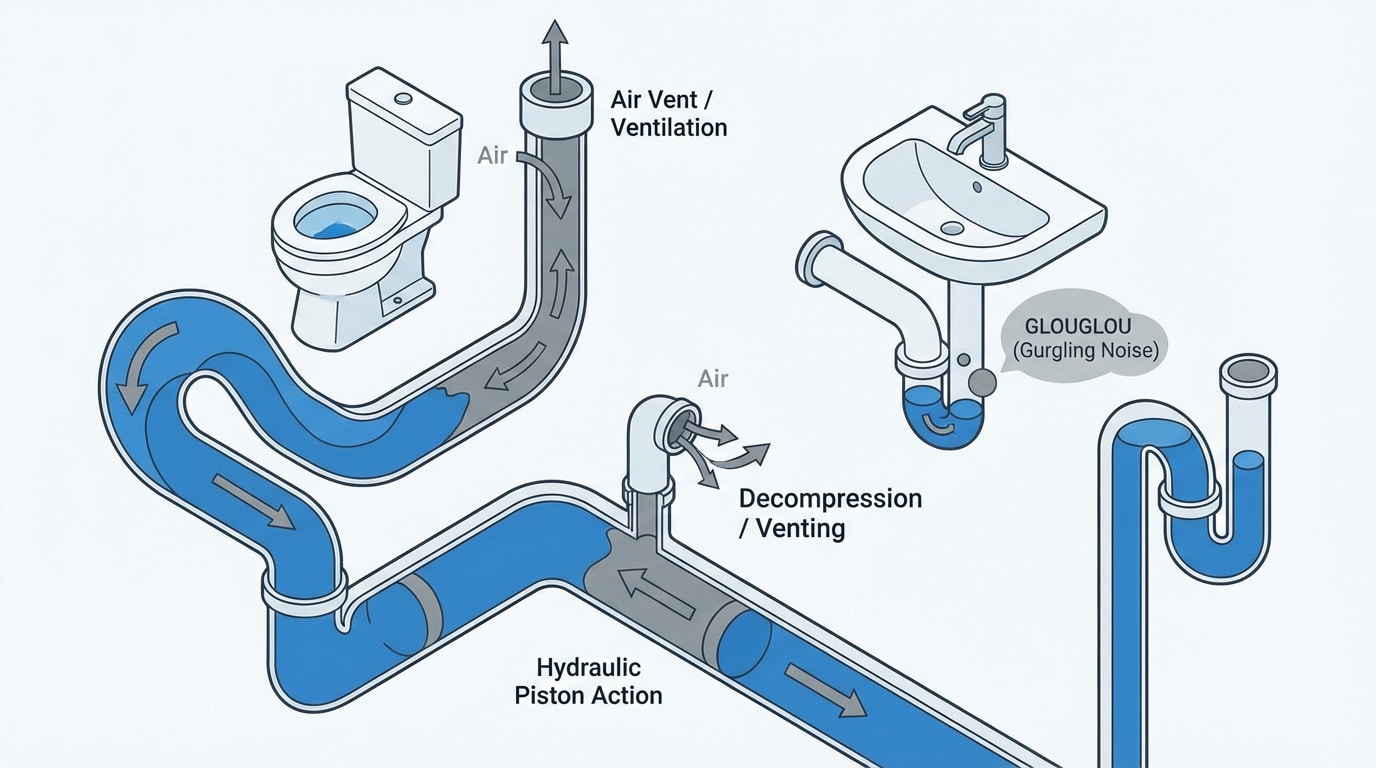 Air Vent / Ventilation

Air

GLOUGLOU
(Gurgling Noise)

Air

Decompression / Venting

Hydraulic Piston Action